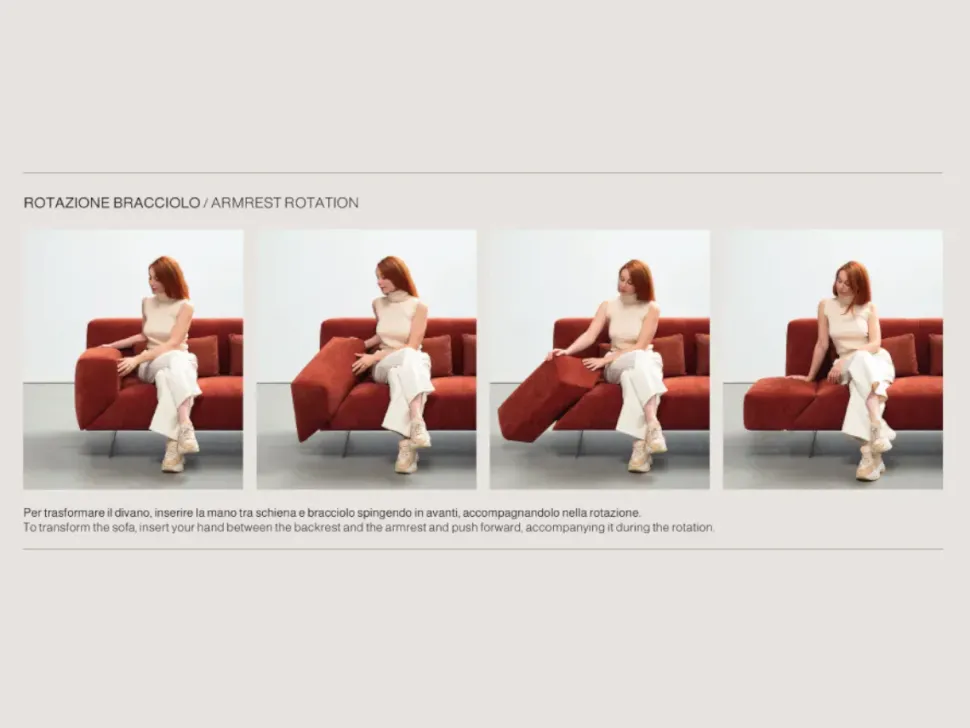 ROTAZIONE BRACCIOLO / ARMREST ROTATION

Per trasformare il divano, inserire la mano tra schiena e bracciolo spingendo in avanti, accompagnandolo nella rotazione.
To transform the sofa, insert your hand between the backrest and the armrest and push forward, accompanying it during the rotation.