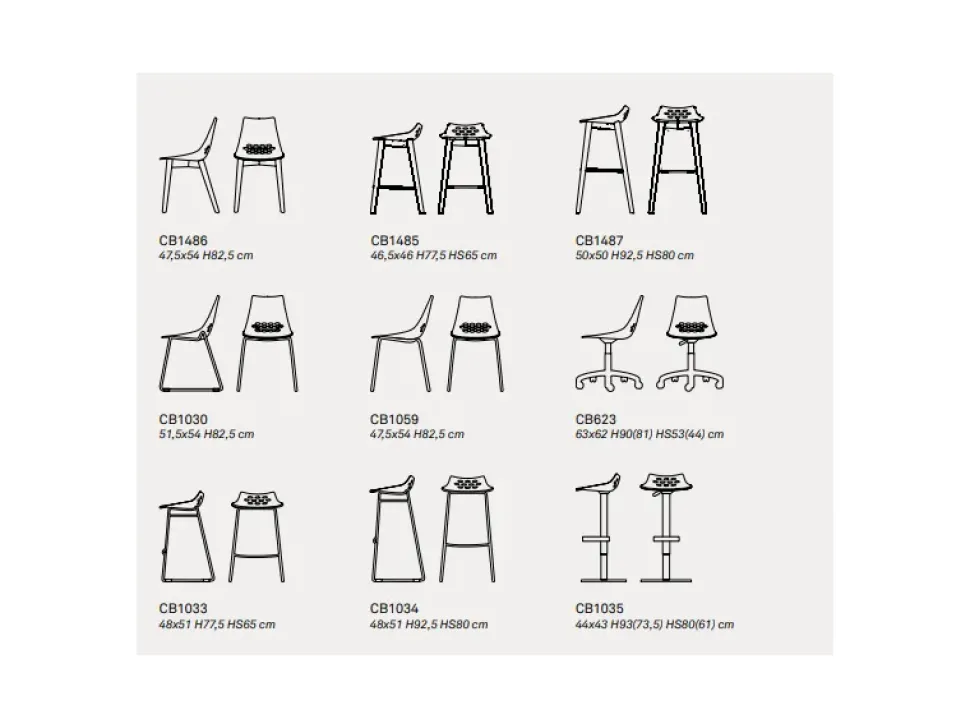 CB1486
47,5x54 H82,5 cm

CB1485
46,5x46 H77,5 HS65 cm

CB1487
50x50 H92,5 HS80 cm

CB1030
51,5x54 H82,5 cm

CB1059
47,5x54 H82,5 cm

CB623
63x62 H90(81) HS53(44) cm

CB1033
48x51 H77,5 HS65 cm

CB1034
48x51 H92,5 HS80 cm

CB1035
44x43 H93(73,5) HS80(61) cm